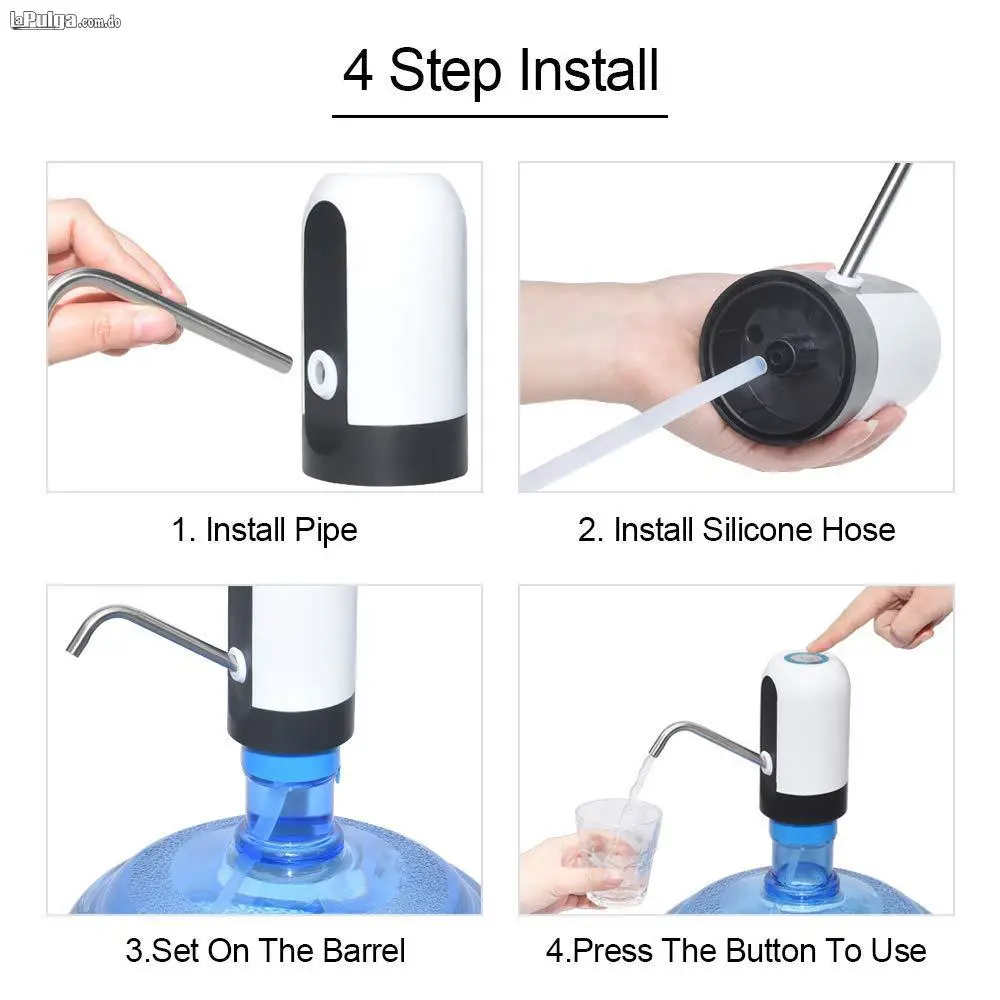 laPulga.com.do

4 Step Install

1. Install Pipe

2. Install Silicone Hose

3.Set On The Barrel

4.Press The Button To Use